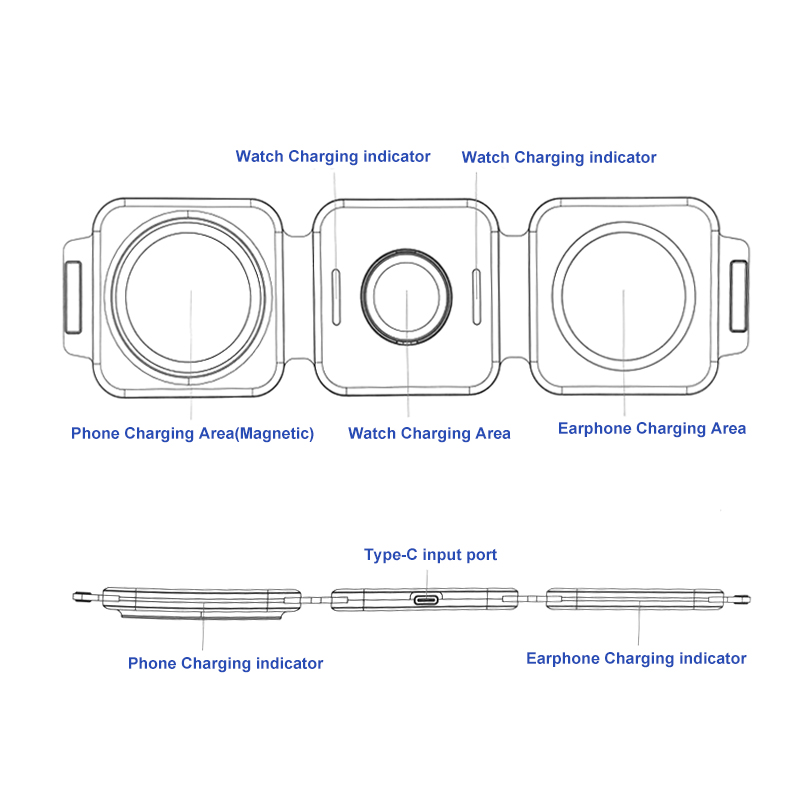 Watch Charging indicator
Watch Charging indicator

Phone Charging Area(Magnetic)
Watch Charging Area
Earphone Charging Area

Type-C input port

Phone Charging indicator
Earphone Charging indicator